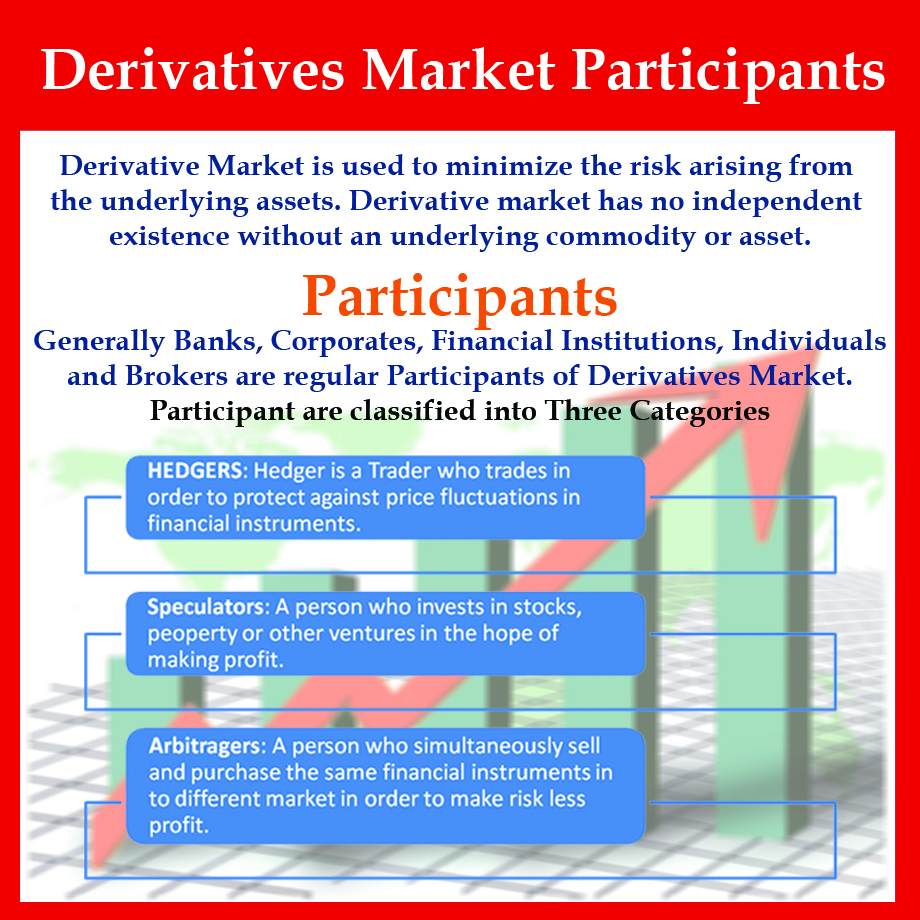 Derivatives Market Participants

Derivative Market is used to minimize the risk arising from the underlying assets. Derivative market has no independent existence without an underlying commodity or asset.

Participants

Generally Banks, Corporates, Financial Institutions, Individuals and Brokers are regular Participants of Derivatives Market.

Participant are classified into Three Categories

HEDGERS: Hedger is a Trader who trades in order to protect against price fluctuations in financial instruments.

Speculators: A person who invests in stocks, peoperty or other ventures in the hope of making profit.

Arbitragers: A person who simultaneously sell and purchase the same financial instruments in to different market in order to make risk less profit.